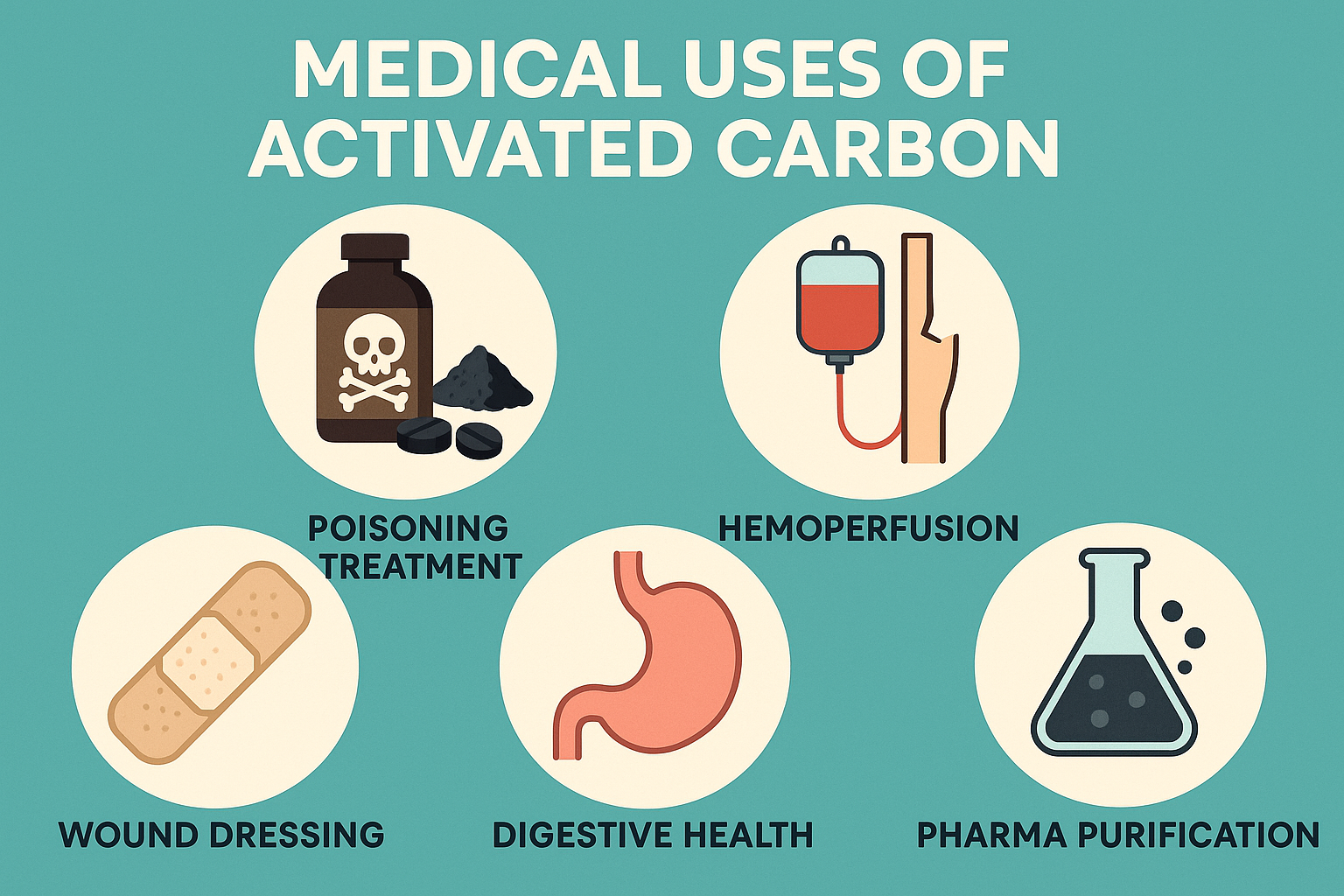 MEDICAL USES OF ACTIVATED CARBON

POISONING TREATMENT

HEMOPERFUSION

WOUND DRESSING

DIGESTIVE HEALTH

PHARMA PURIFICATION